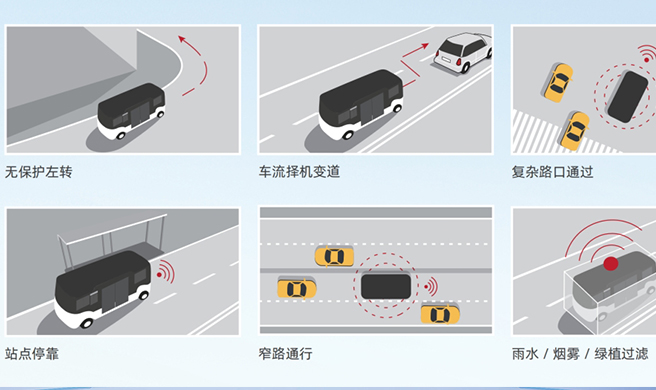 无保护左转

车流择机变道

复杂路口通过

站点停靠

窄路通行

雨水 / 烟雾 / 绿植过滤